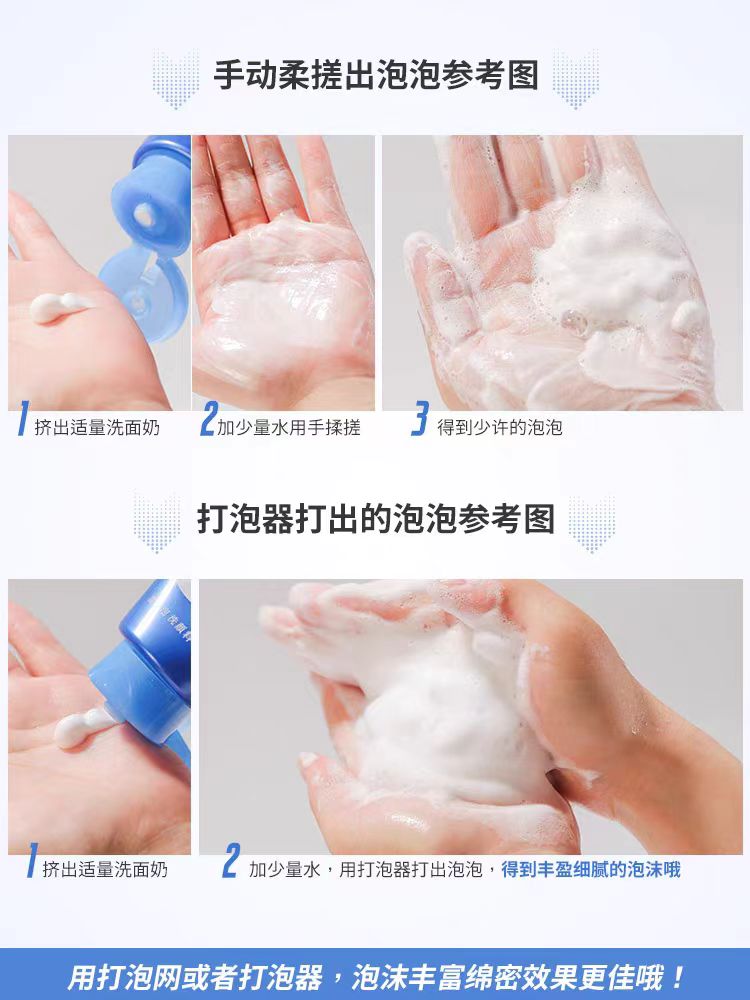 手动柔搓出泡泡参考图

1 挤出适量洗面奶

2 加少量水用手揉搓

3 得到少许的泡泡

打泡器打出的泡泡参考图

1 挤出适量洗面奶

2 加少量水，用打泡器打出泡泡，得到丰盈细腻的泡沫哦

用打泡网或者打泡器，泡沫丰富绵密效果更佳哦！