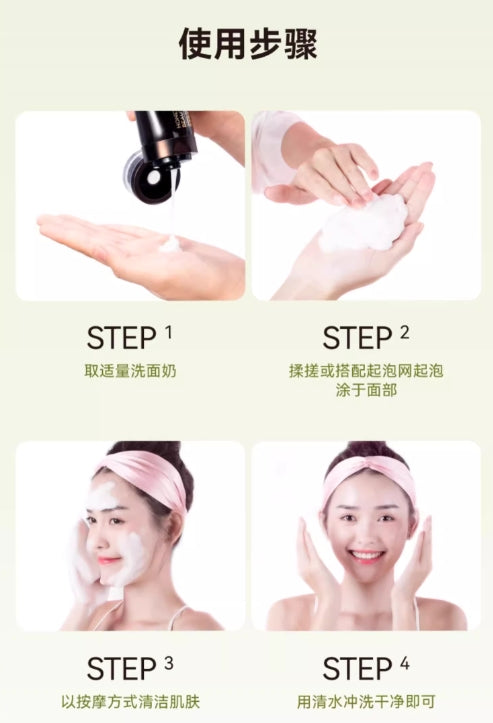 使用步骤

STEP 1
取适量洗面奶

STEP 2
揉搓或搭配起泡网起泡
涂于面部

STEP 3
以按摩方式清洁肌肤

STEP 4
用清水冲洗干净即可