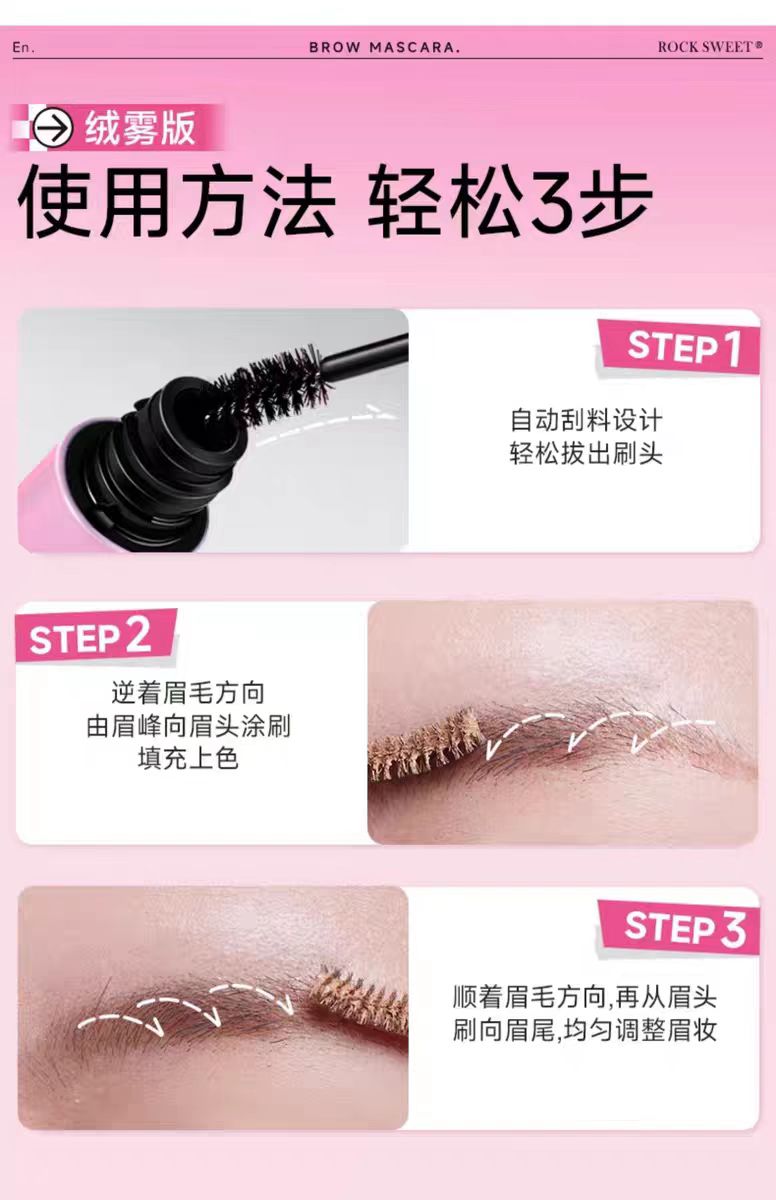 En.

BROW MASCARA.

ROCK SWEET®

绒雾版

使用方法 轻松3步

STEP 1

自动刮料设计
轻松拔出刷头

STEP 2

逆着眉毛方向
由眉峰向眉头涂刷
填充上色

STEP 3

顺着眉毛方向,再从眉头
刷向眉尾,均匀调整眉妆