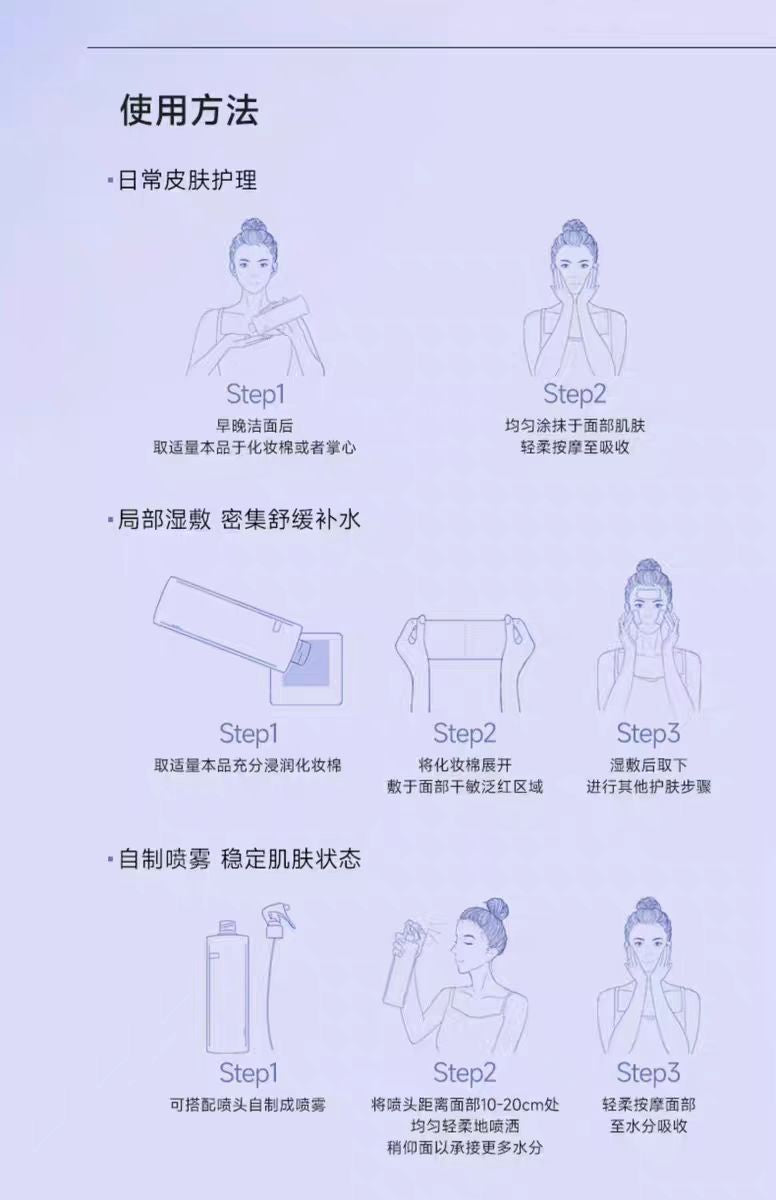 使用方法

▪日常皮肤护理

Step1
早晚洁面后
取适量本品于化妆棉或者掌心

Step2
均匀涂抹于面部肌肤
轻柔按摩至吸收

▪局部湿敷 密集舒缓补水

Step1
取适量本品充分浸润化妆棉

Step2
将化妆棉展开
敷于面部干敏泛红区域

Step3
湿敷后取下
进行其他护肤步骤

▪自制喷雾 稳定肌肤状态

Step1
可搭配喷头自制成喷雾

Step2
将喷头距离面部10-20cm处
均匀轻柔地喷洒
稍仰面以承接更多水分

Step3
轻柔按摩面部
至水分吸收