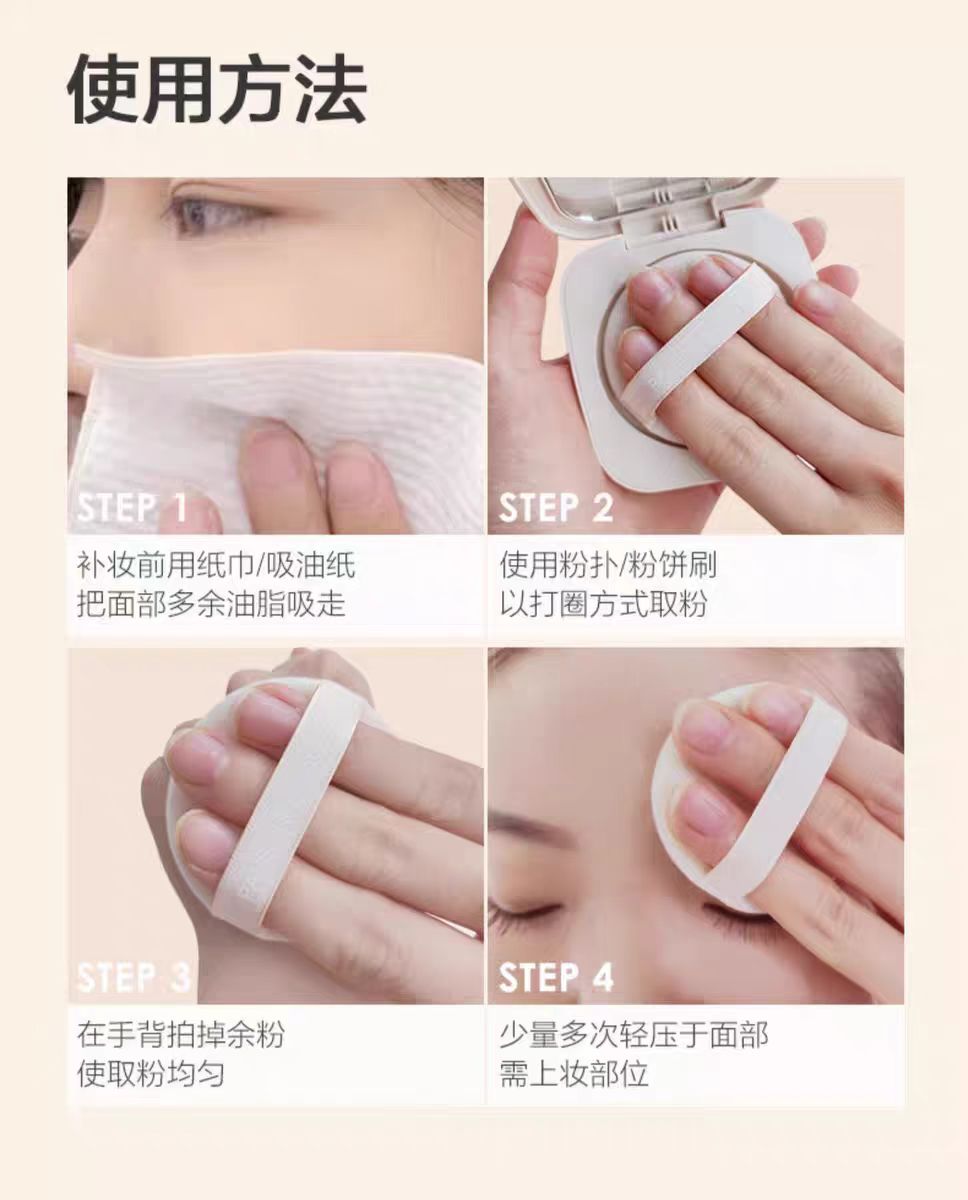 使用方法

STEP 1
补妆前用纸巾/吸油纸
把面部多余油脂吸走

STEP 2
使用粉扑/粉饼刷
以打圈方式取粉

STEP 3
在手背拍掉余粉
使取粉均匀

STEP 4
少量多次轻压于面部
需上妆部位