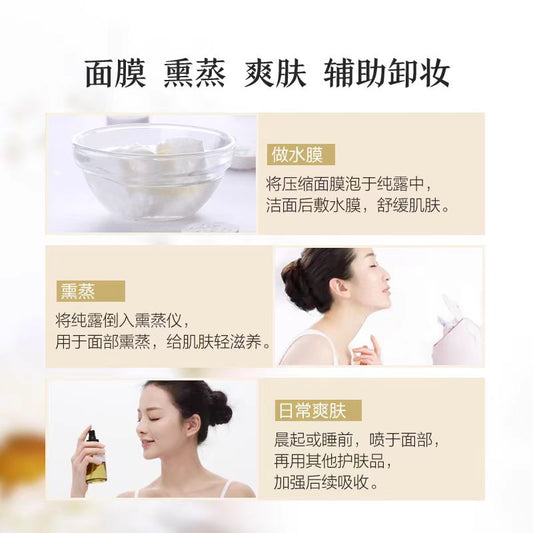 面膜 熏蒸 爽肤 辅助卸妆

做水膜

将压缩面膜泡于纯露中，洁面后敷水膜，舒缓肌肤。

熏蒸

将纯露倒入熏蒸仪，用于面部熏蒸，给肌肤轻滋养。

日常爽肤

晨起或睡前，喷于面部，再用其他护肤品，加强后续吸收。