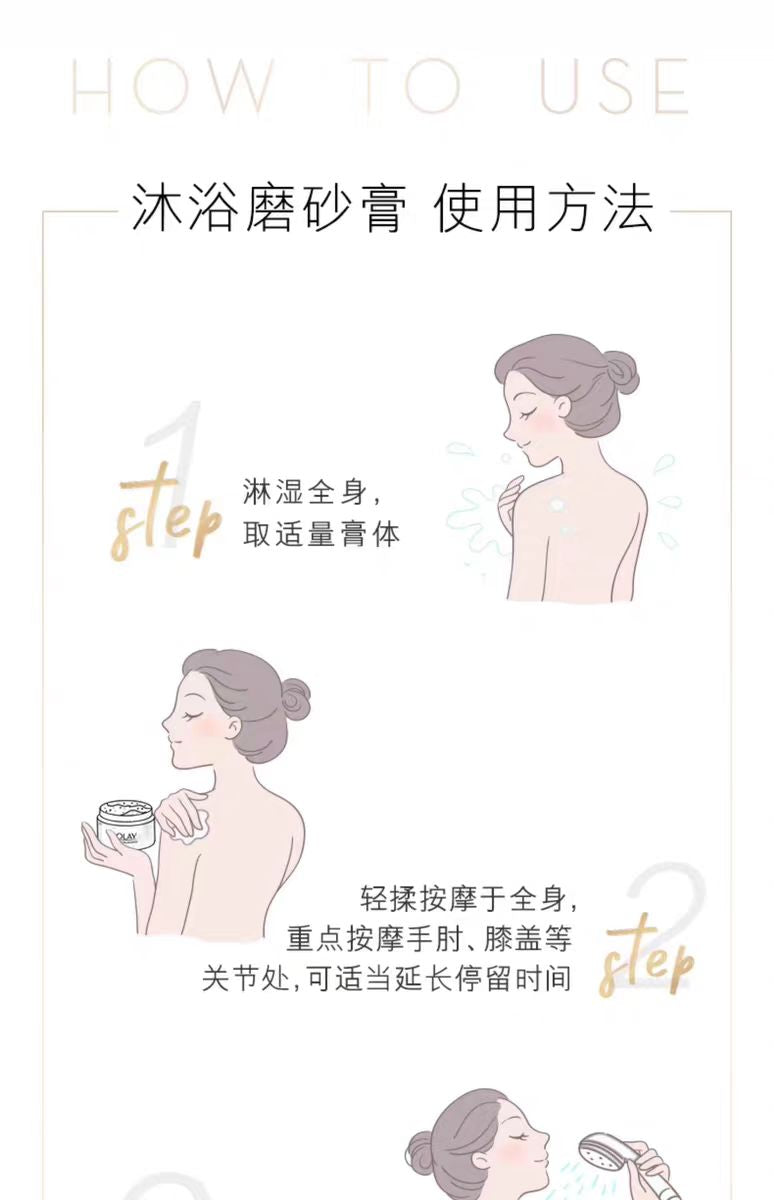 HOW TO USE

沐浴磨砂膏 使用方法

1 step
淋湿全身，
取适量膏体

OLAY

轻揉按摩于全身，
重点按摩手肘、膝盖等
关节处，可适当延长停留时间
2 step