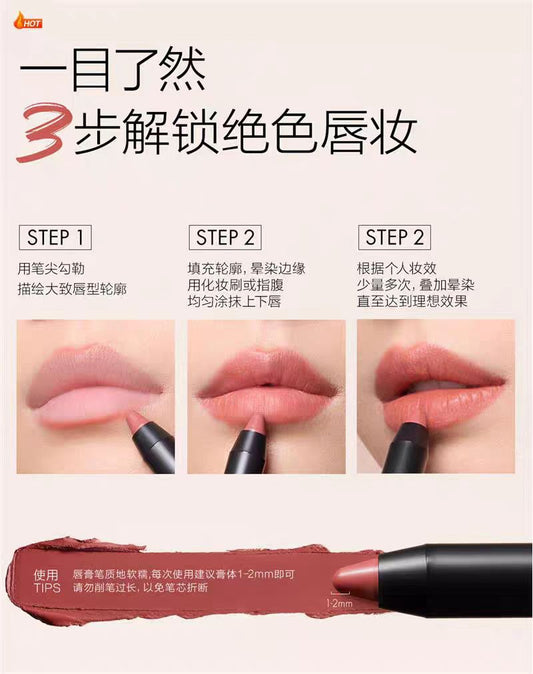 HOT

一目了然
3步解锁绝色唇妆

STEP 1
用笔尖勾勒
描绘大致唇型轮廓

STEP 2
填充轮廓，晕染边缘
用化妆刷或指腹
均匀涂抹上下唇

STEP 2
根据个人妆效
少量多次，叠加晕染
直至达到理想效果

使用
TIPS
唇膏笔质地软糯，每次使用建议膏体1-2mm即可
请勿削笔过长，以免笔芯折断
1-2mm