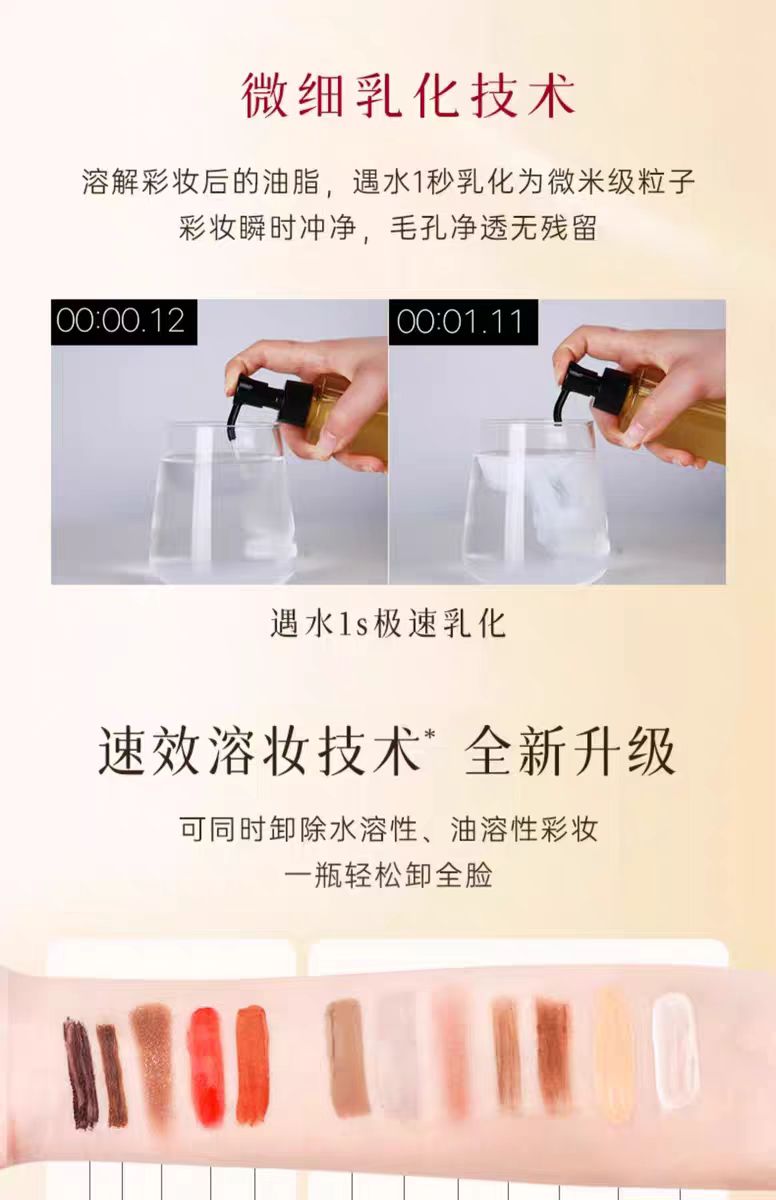 微细乳化技术

溶解彩妆后的油脂，遇水1秒乳化为微米级粒子
彩妆瞬时冲净，毛孔净透无残留

00:00.12

00:01.11

遇水1s极速乳化

速效溶妆技术* 全新升级

可同时卸除水溶性、油溶性彩妆
一瓶轻松卸全脸