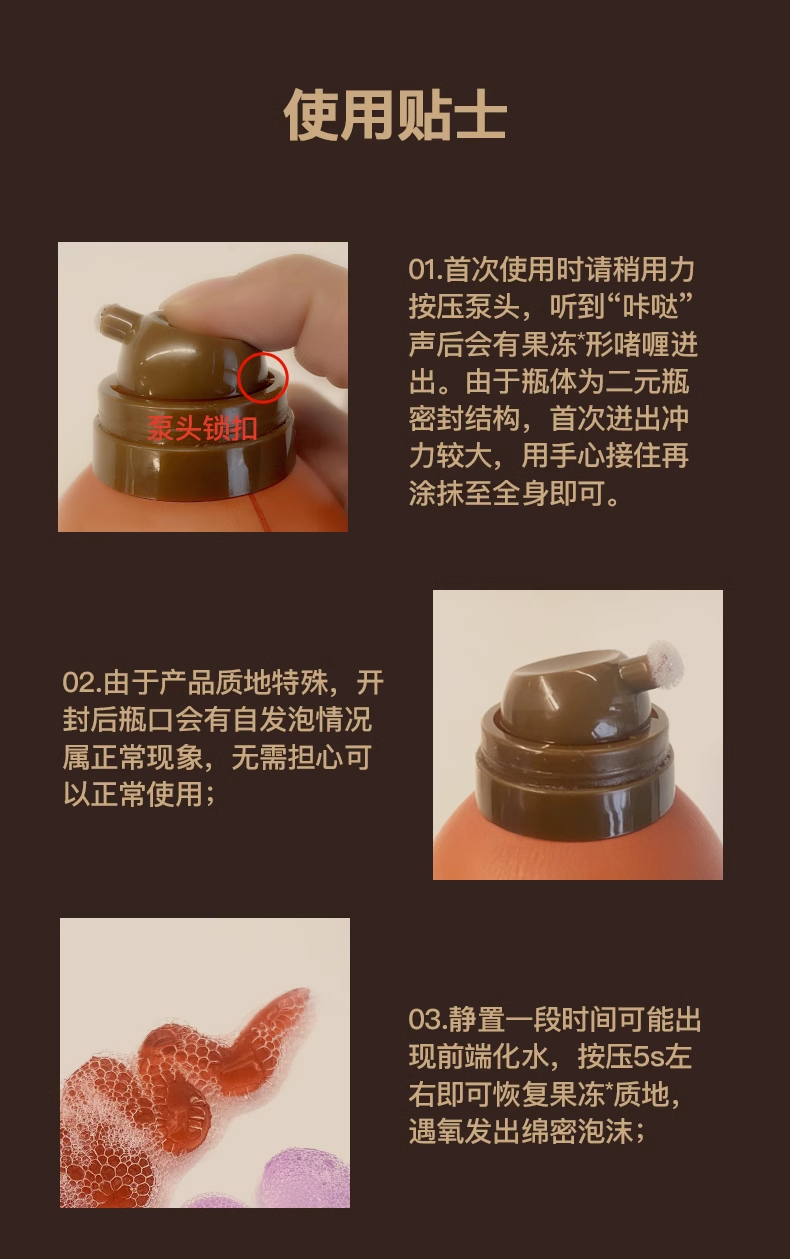 使用贴士

泵头锁扣

01.首次使用时请稍用力按压泵头，听到“咔哒”声后会有果冻*形啫喱进出。由于瓶体为二元瓶密封结构，首次进出冲力较大，用手心接住再涂抹至全身即可。

02.由于产品质地特殊，开封后瓶口会有自发泡情况属正常现象，无需担心可以正常使用；

03.静置一段时间可能出现前端化水，按压5s左右即可恢复果冻*质地，遇氧发出绵密泡沫；