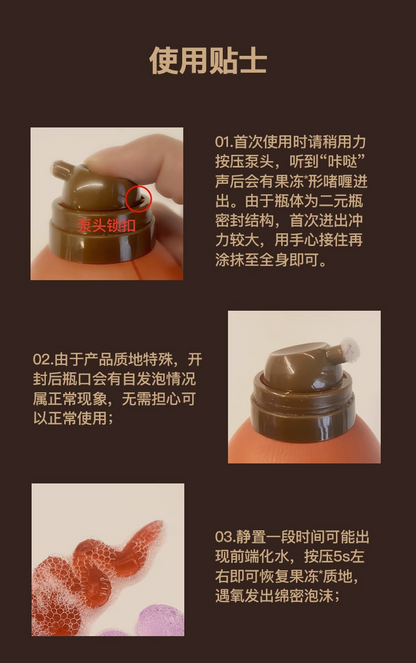 使用贴士

泵头锁扣

01.首次使用时请稍用力按压泵头，听到“咔哒”声后会有果冻*形啫喱进出。由于瓶体为二元瓶密封结构，首次进出冲力较大，用手心接住再涂抹至全身即可。

02.由于产品质地特殊，开封后瓶口会有自发泡情况属正常现象，无需担心可以正常使用；

03.静置一段时间可能出现前端化水，按压5s左右即可恢复果冻*质地，遇氧发出绵密泡沫；