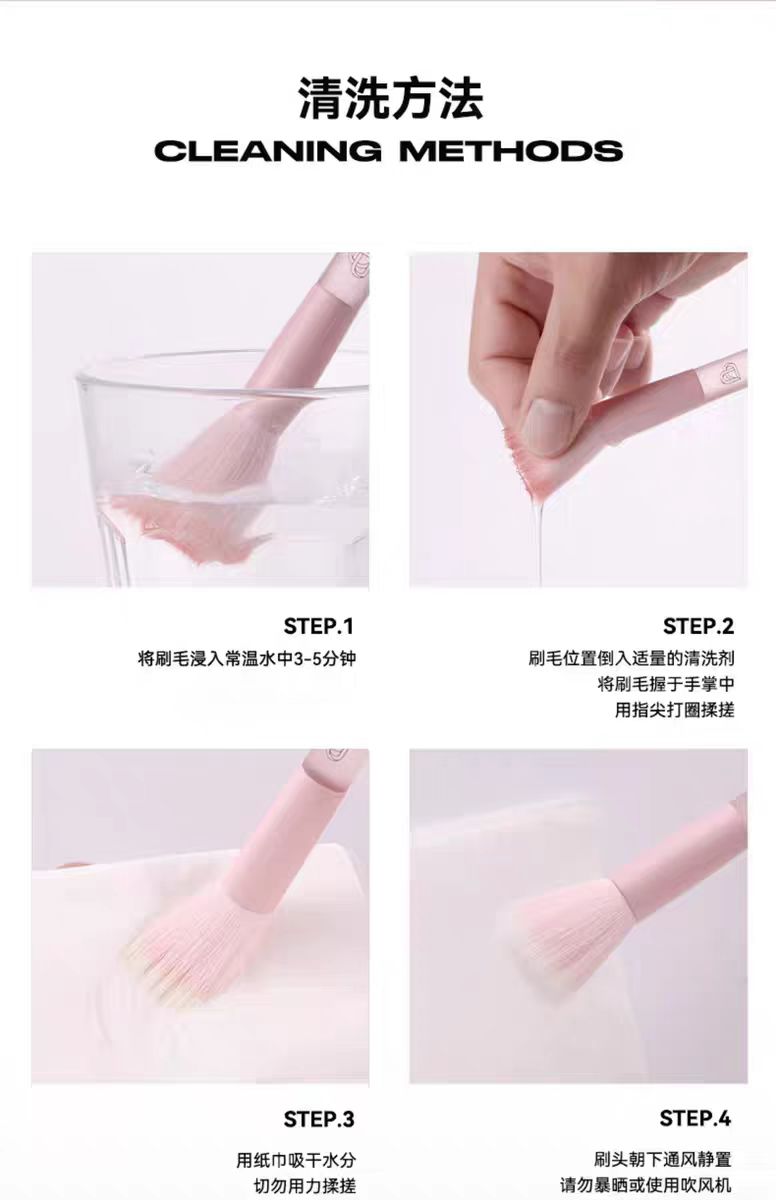 清洗方法
CLEANING METHODS

STEP.1
将刷毛浸入常温水中3-5分钟

STEP.2
刷毛位置倒入适量的清洗剂
将刷毛握于手掌中
用指尖打圈揉搓

STEP.3
用纸巾吸干水分
切勿用力揉搓

STEP.4
刷头朝下通风静置
请勿暴晒或使用吹风机