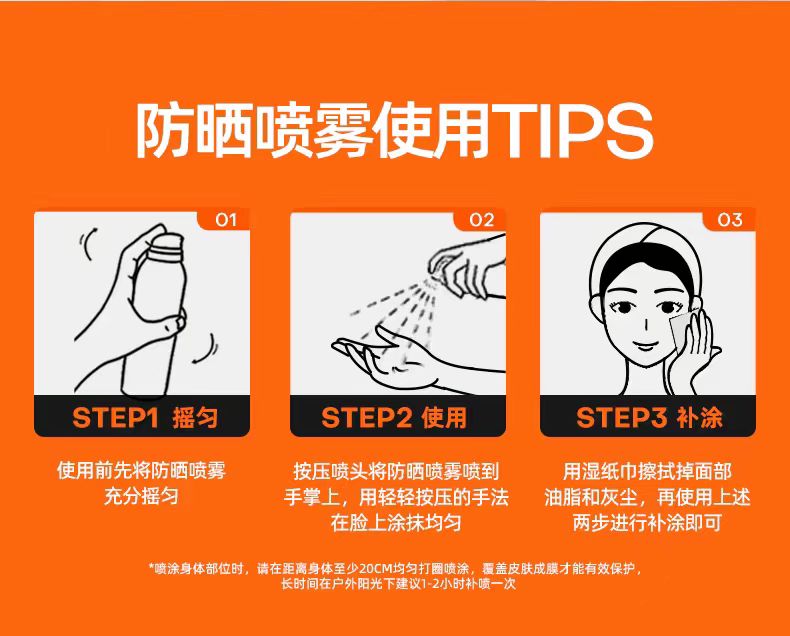 防晒喷雾使用TIPS

01

STEP1 摇匀

使用前先将防晒喷雾充分摇匀

02

STEP2 使用

按压喷头将防晒喷雾喷到手掌上，用轻轻按压的手法在脸上涂抹均匀

03

STEP3 补涂

用湿纸巾擦拭掉面部油脂和灰尘，再使用上述两步进行补涂即可

*喷涂身体部位时，请在距离身体至少20CM均匀打圈喷涂，覆盖皮肤成膜才能有效保护，长时间在户外阳光下建议1-2小时补喷一次