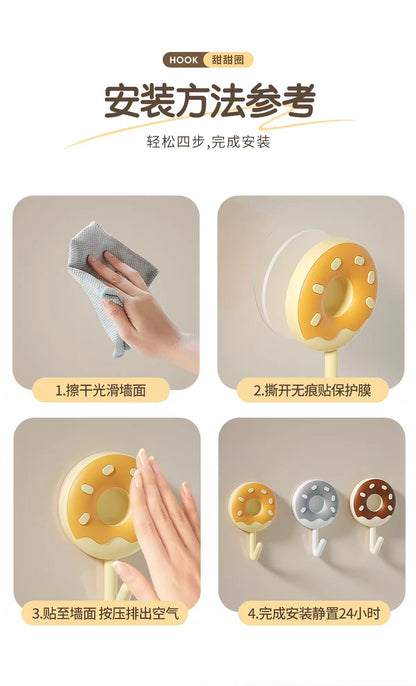 HOOK 甜甜圈

安装方法参考

轻松四步,完成安装

1.擦干光滑墙面

2.撕开无痕贴保护膜

3.贴至墙面 按压排出空气

4.完成安装静置24小时