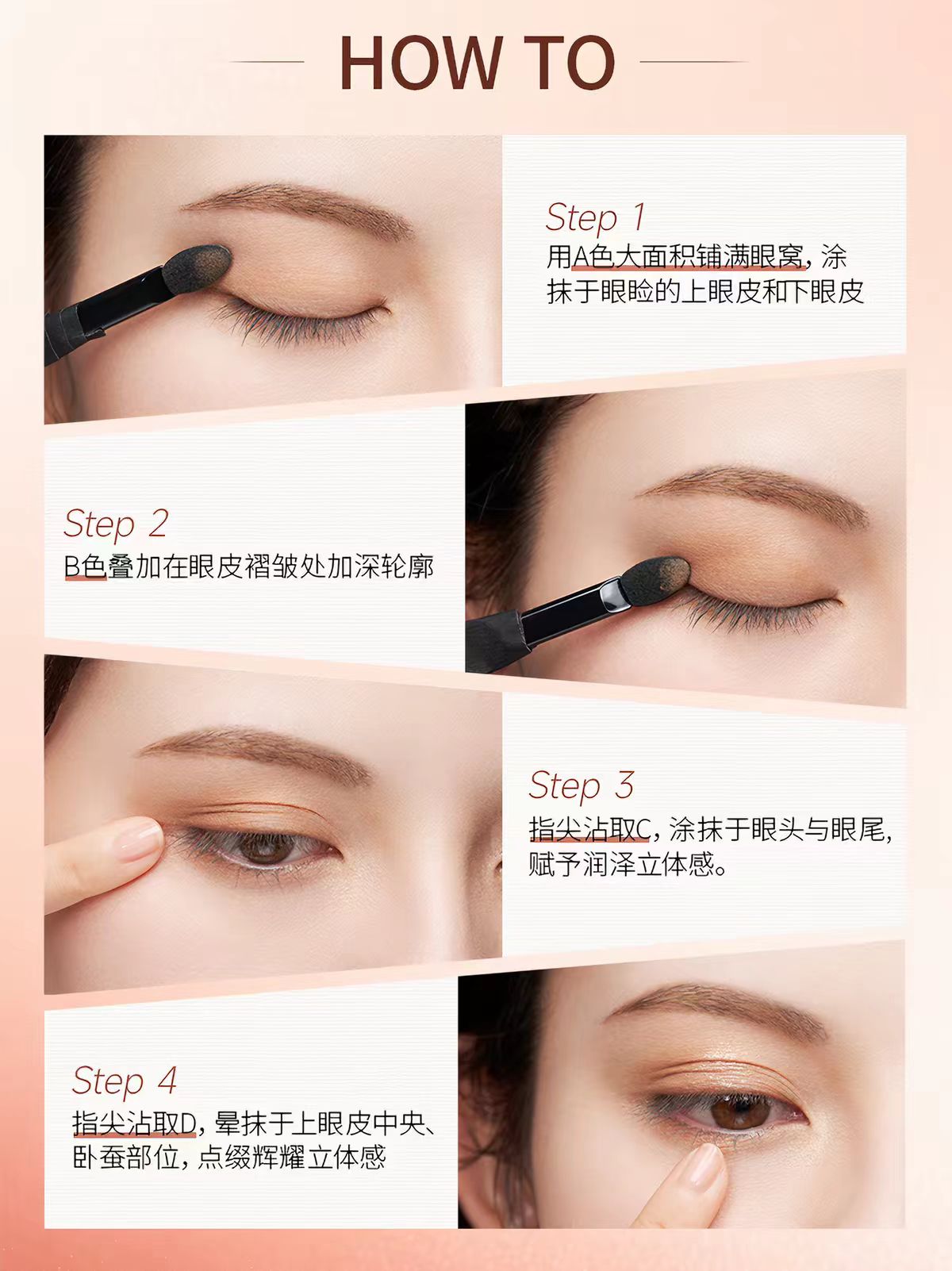 HOW TO

Step 1
用A色大面积铺满眼窝，涂抹于眼睑的上眼皮和下眼皮

Step 2
B色叠加在眼皮褶皱处加深轮廓

Step 3
指尖沾取C，涂抹于眼头与眼尾，赋予润泽立体感。

Step 4
指尖沾取D，晕抹于上眼皮中央、卧蚕部位，点缀辉耀立体感